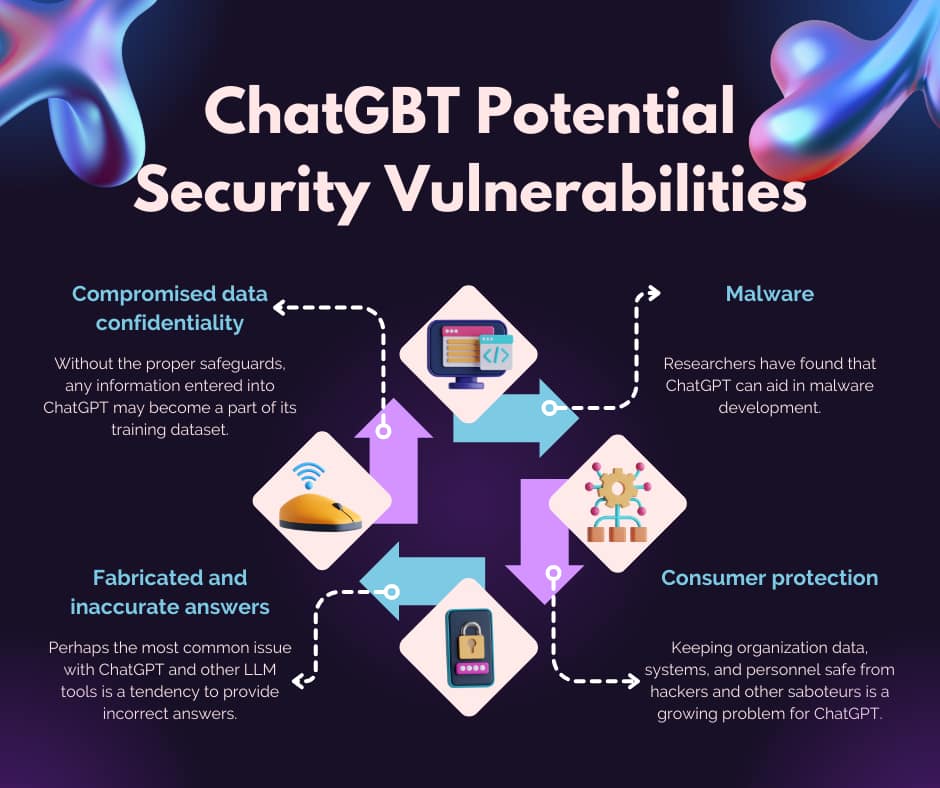 ChatGBT Potential Security Vulnerabilities

Compromised data confidentiality

Without the proper safeguards, any information entered into ChatGPT may become a part of its training dataset.

Malware

Researchers have found that ChatGPT can aid in malware development.

Fabricated and inaccurate answers

Perhaps the most common issue with ChatGPT and other LLM tools is a tendency to provide incorrect answers.

Consumer protection

Keeping organization data, systems, and personnel safe from hackers and other saboteurs is a growing problem for ChatGPT.